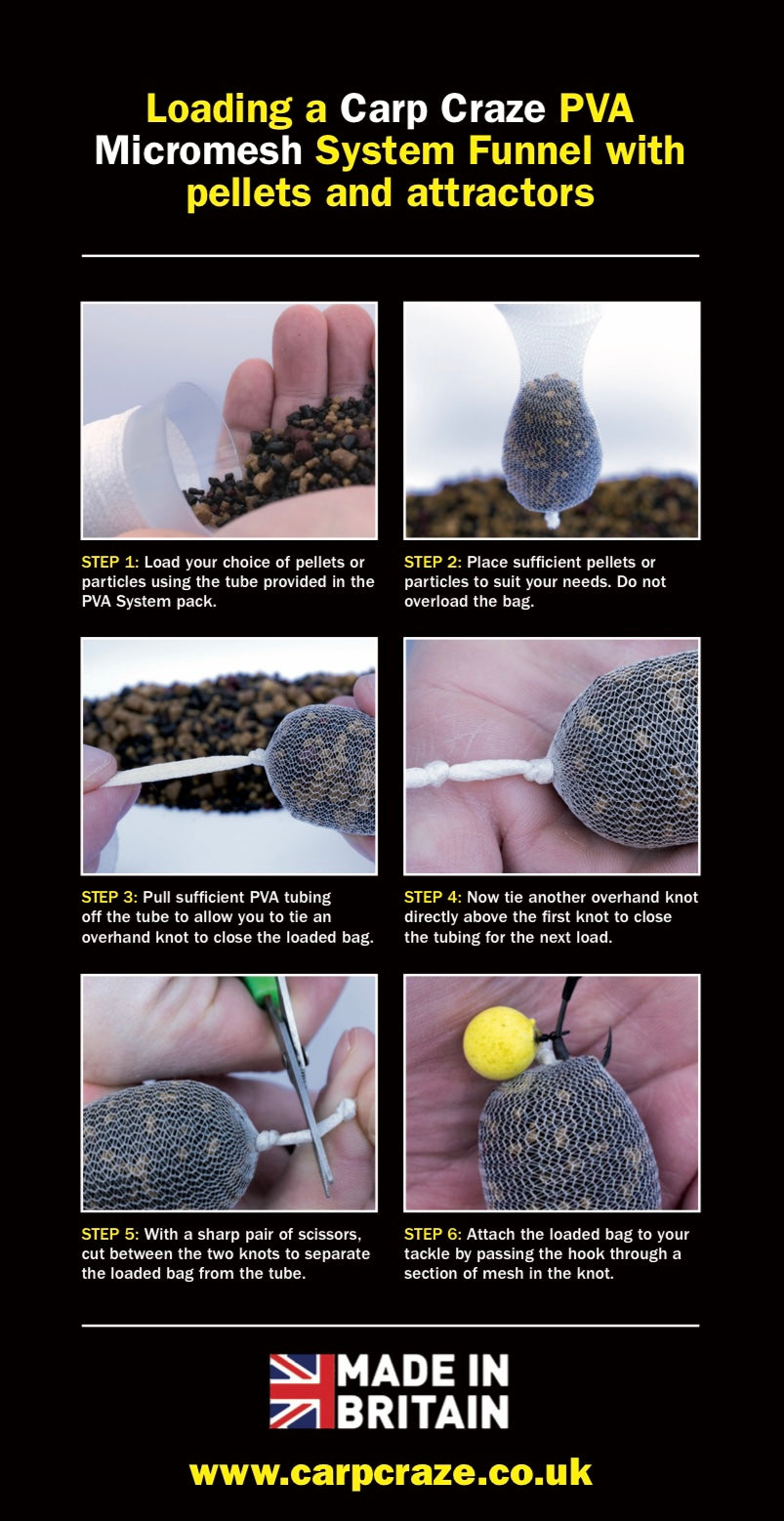 Loading a Carp Craze PVA Micromesh System Funnel with pellets and attractors

STEP 1: Load your choice of pellets or particles using the tube provided in the PVA System pack.

STEP 2: Place sufficient pellets or particles to suit your needs. Do not overload the bag.

STEP 3: Pull sufficient PVA tubing off the tube to allow you to tie an overhand knot to close the loaded bag.

STEP 4: Now tie another overhand knot directly above the first knot to close the tubing for the next load.

STEP 5: With a sharp pair of scissors, cut between the two knots to separate the loaded bag from the tube.

STEP 6: Attach the loaded bag to your tackle by passing the hook through a section of mesh in the knot.

MADE IN BRITAIN

www.carpcraze.co.uk